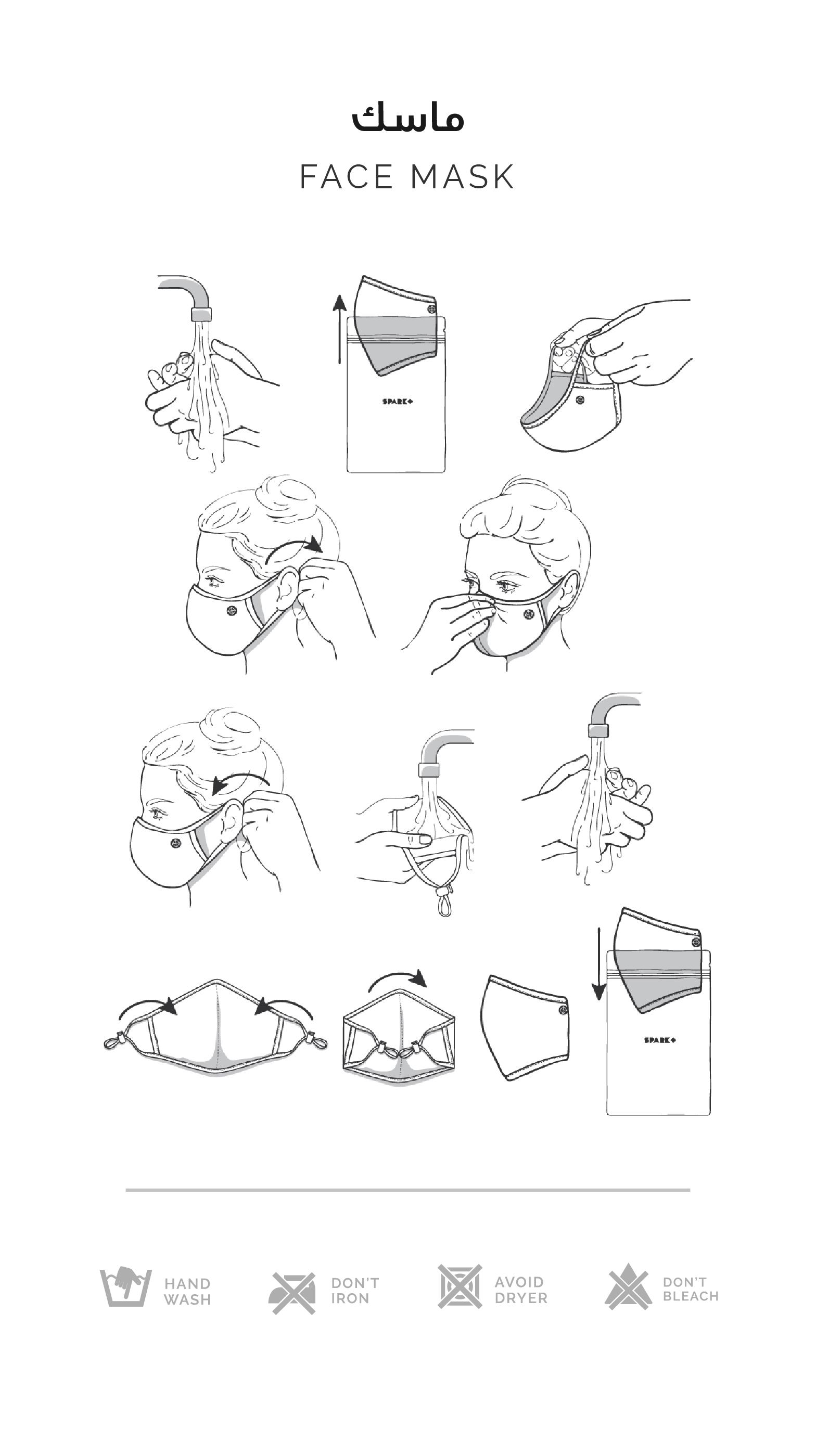 ماسك

FACE MASK

SPARK+

SPARK+

HAND WASH

DON'T IRON

AVOID DRYER

DON'T BLEACH